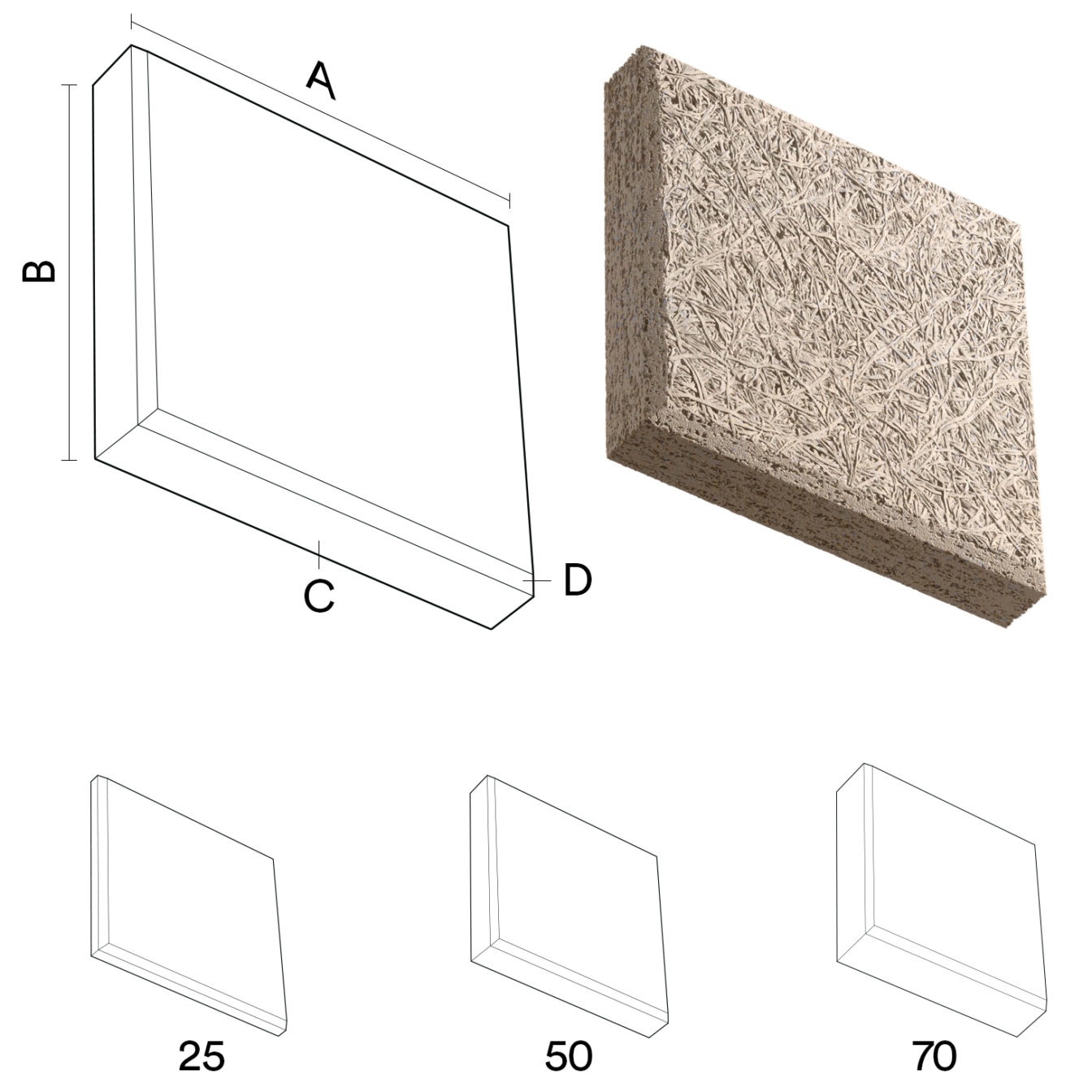 A
B
C
D
25
50
70